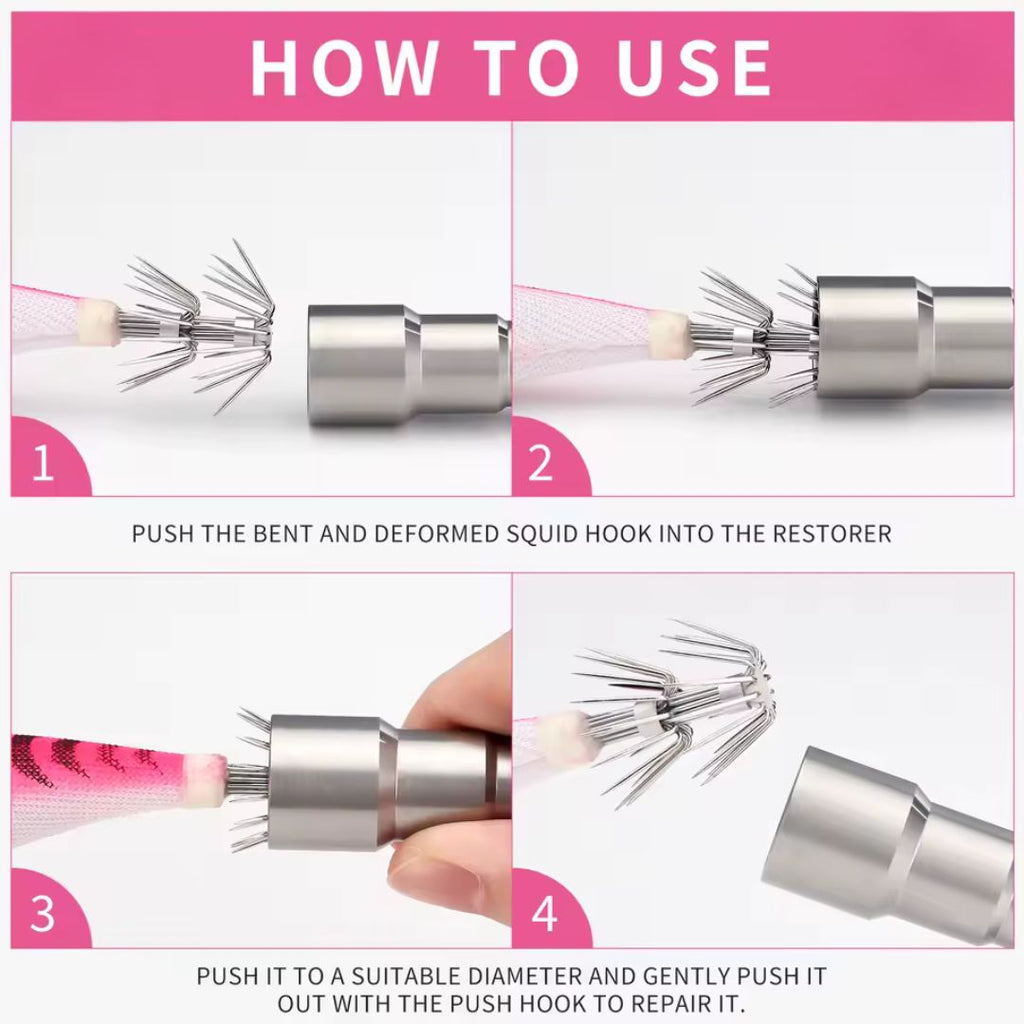 HOW TO USE

1

2

PUSH THE BENT AND DEFORMED SQUID HOOK INTO THE RESTORER

3

4

PUSH IT TO A SUITABLE DIAMETER AND GENTLY PUSH IT OUT WITH THE PUSH HOOK TO REPAIR IT.